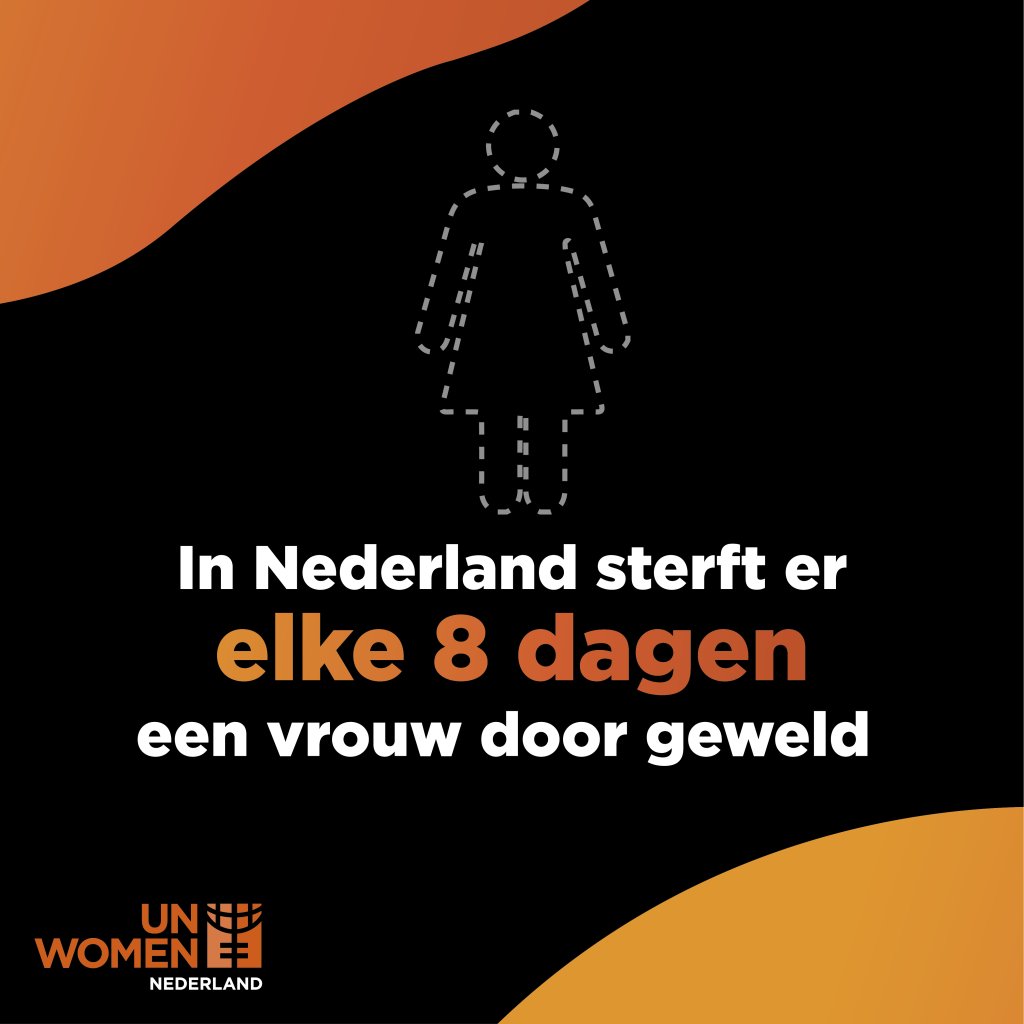 In Nederland sterft er
elke 8 dagen
een vrouw door geweld

UN
WOMEN
NEDERLAND