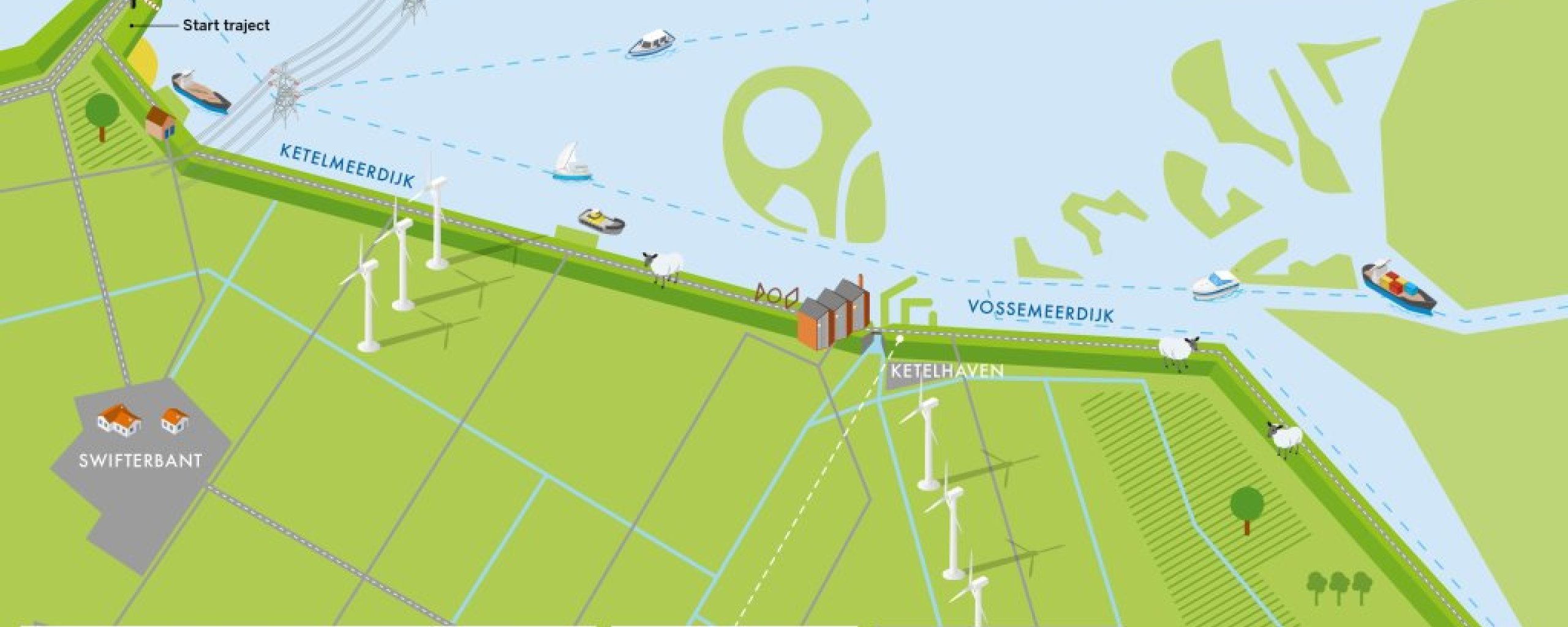 Start traject

KETELMEERDIJK

VOSSEMEERDIJK

KETELHAVEN

SWIFTERBANT