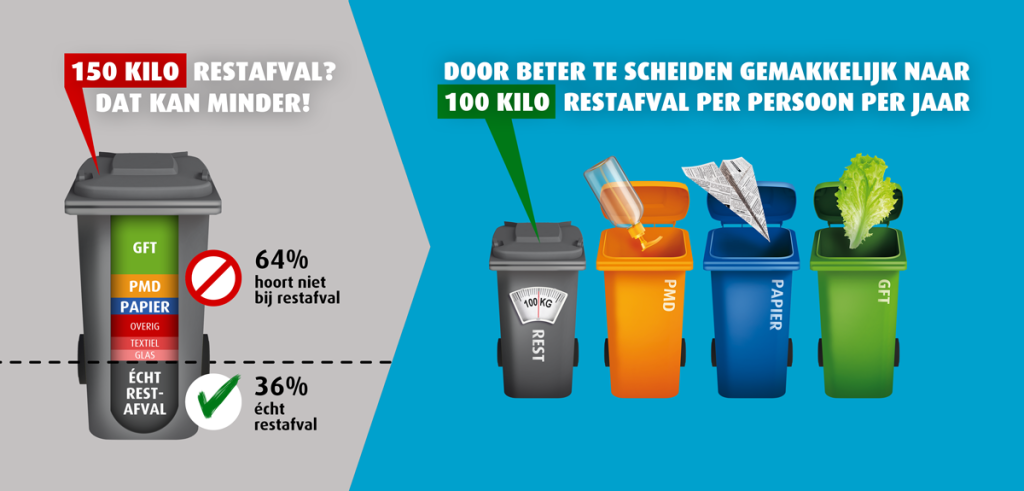 150 KILO RESTAFVAL? DAT KAN MINDER!

GFT
PMD
PAPIER
OVERIG
TEXTIEL
GLAS
ÉCHT REST-AFVAL

64% hoort niet bij restafval

36% écht restafval

DOOR BETER TE SCHEIDEN GEMAKKELIJK NAAR 100 KILO RESTAFVAL PER PERSOON PER JAAR

100 KG
REST
PMD
PAPIER
GFT