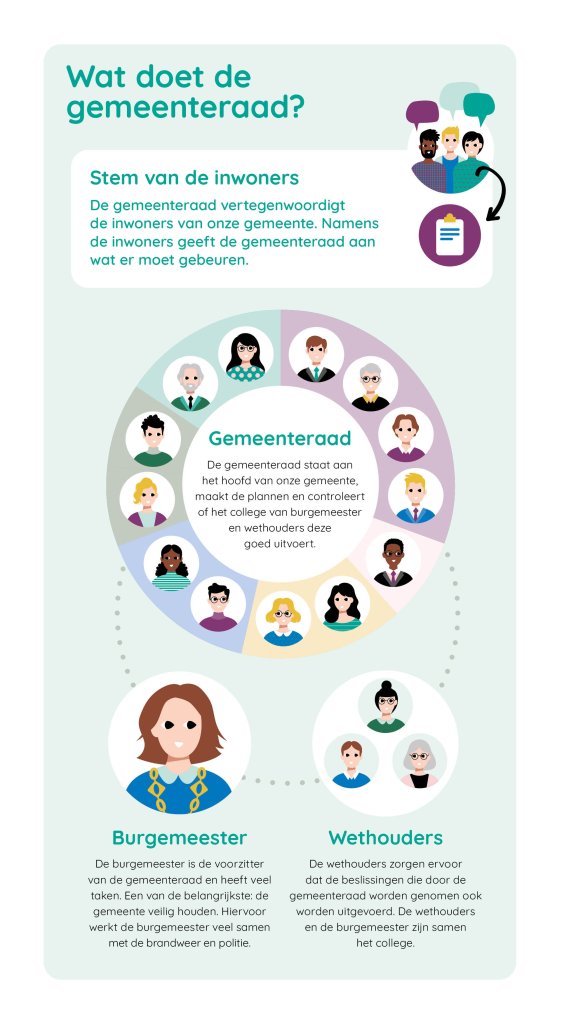 Wat doet de gemeenteraad?

Stem van de inwoners

De gemeenteraad vertegenwoordigt de inwoners van onze gemeente. Namens de inwoners geeft de gemeenteraad aan wat er moet gebeuren.

Gemeenteraad

De gemeenteraad staat aan het hoofd van onze gemeente, maakt de plannen en controleert of het college van burgemeester en wethouders deze goed uitvoert.

Burgemeester

De burgemeester is de voorzitter van de gemeenteraad en heeft veel taken. Een van de belangrijkste: de gemeente veilig houden. Hiervoor werkt de burgemeester veel samen met de brandweer en politie.

Wethouders

De wethouders zorgen ervoor dat de beslissingen die door de gemeenteraad worden genomen ook worden uitgevoerd. De wethouders en de burgemeester zijn samen het college.