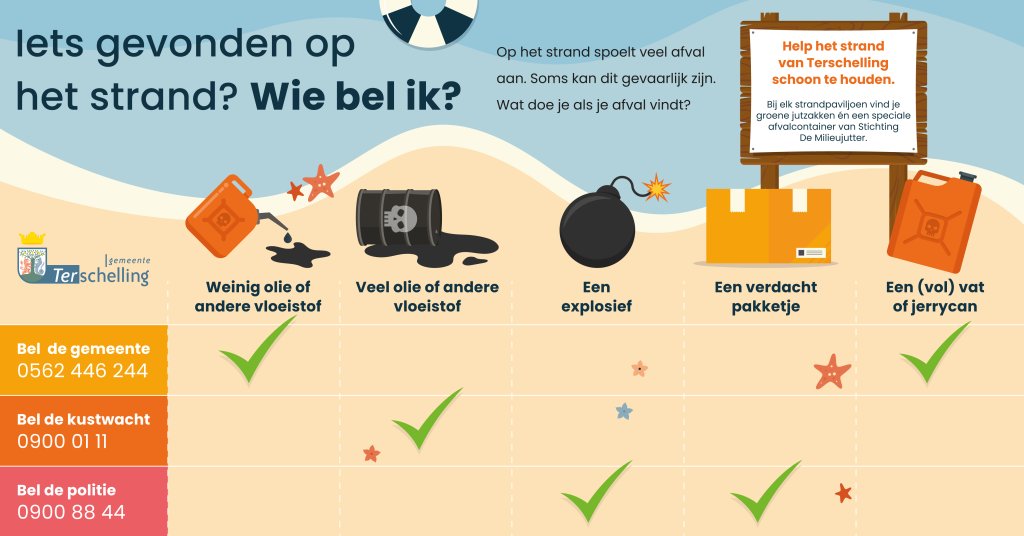 Iets gevonden op het strand? **Wie bel ik?**

Op het strand spoelt veel afval aan. Soms kan dit gevaarlijk zijn. Wat doe je als je afval vindt?

Help het strand van Terschelling schoon te houden.

Bij elk strandpaviljoen vind je groene jutzakken én een speciale afvalcontainer van Stichting De Milieujutter.

gemeente Terschelling

| | Weinig olie of andere vloeistof | Veel olie of andere vloeistof | Een explosief | Een verdacht pakketje | Een (vol) vat of jerrycan |
|---|---|---|---|---|---|
| Bel de gemeente 0562 446 244 | ✓ | | | | ✓ |
| Bel de kustwacht 0900 01 11 | | ✓ | | | |
| Bel de politie 0900 88 44 | | | ✓ | ✓ | |