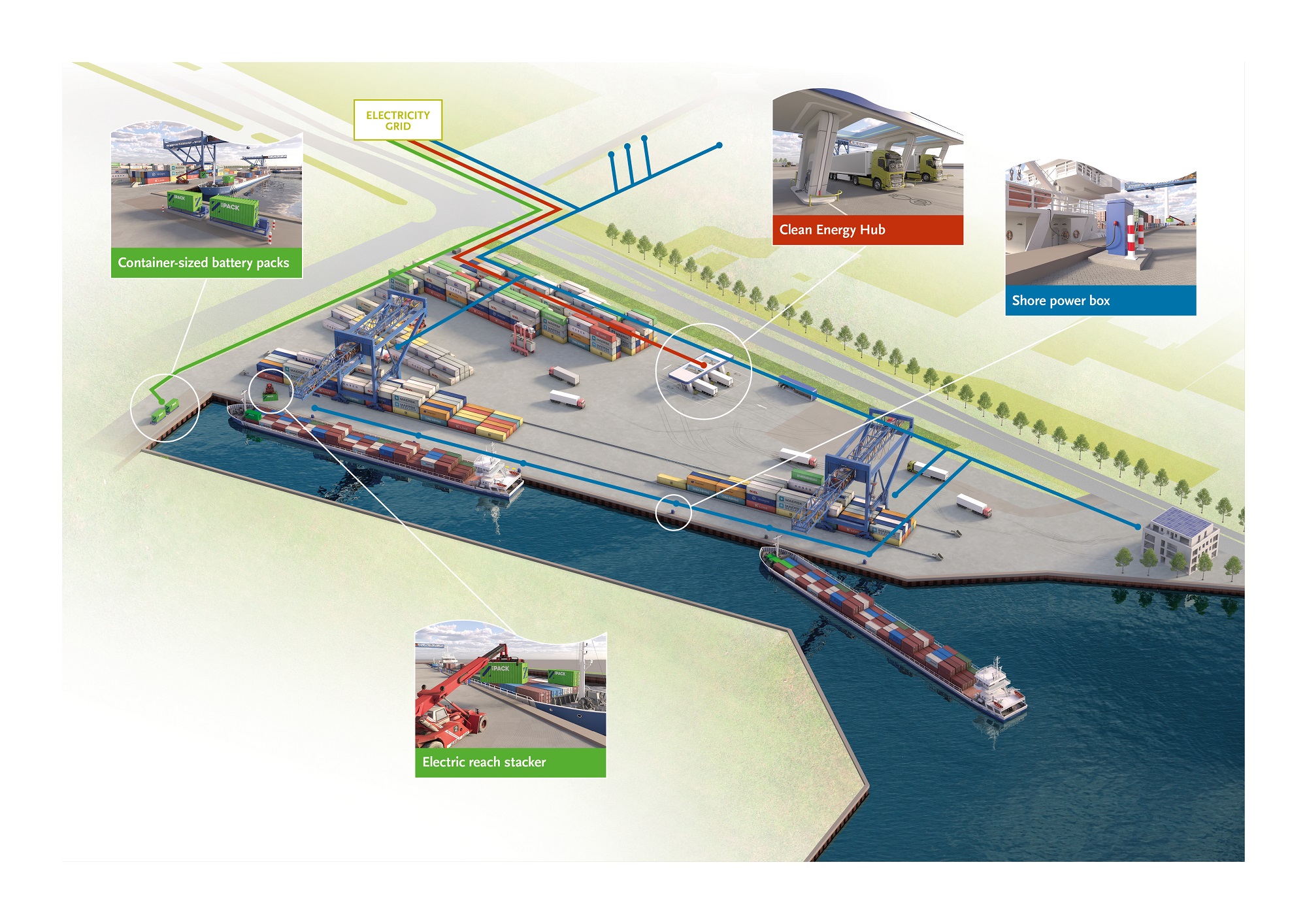 ELECTRICITY GRID

Container-sized battery packs

Clean Energy Hub

Shore power box

Electric reach stacker